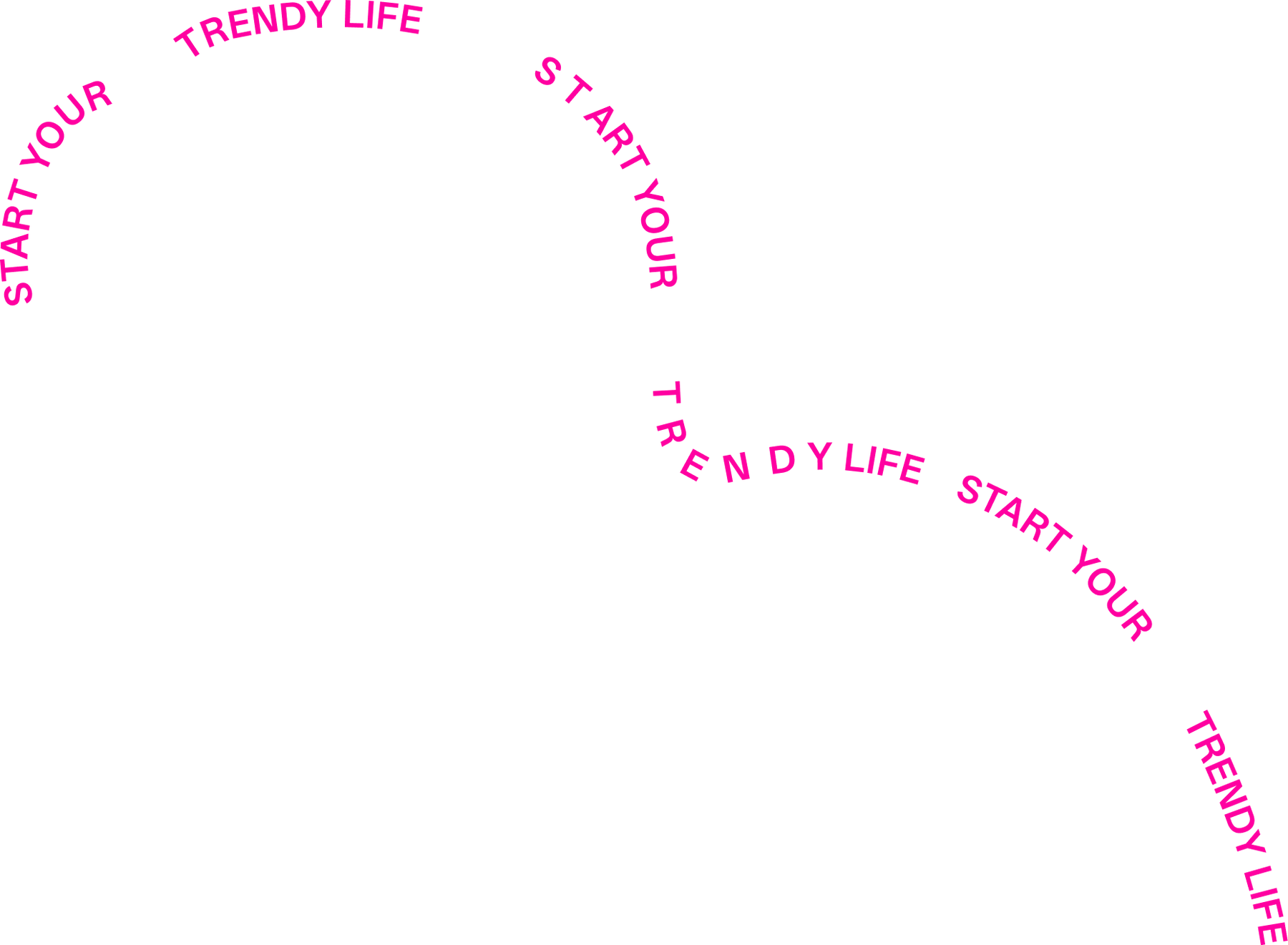 START YOUR TRENDY LIFE START YOUR TRENDY LIFE START YOUR TRENDY LIFE